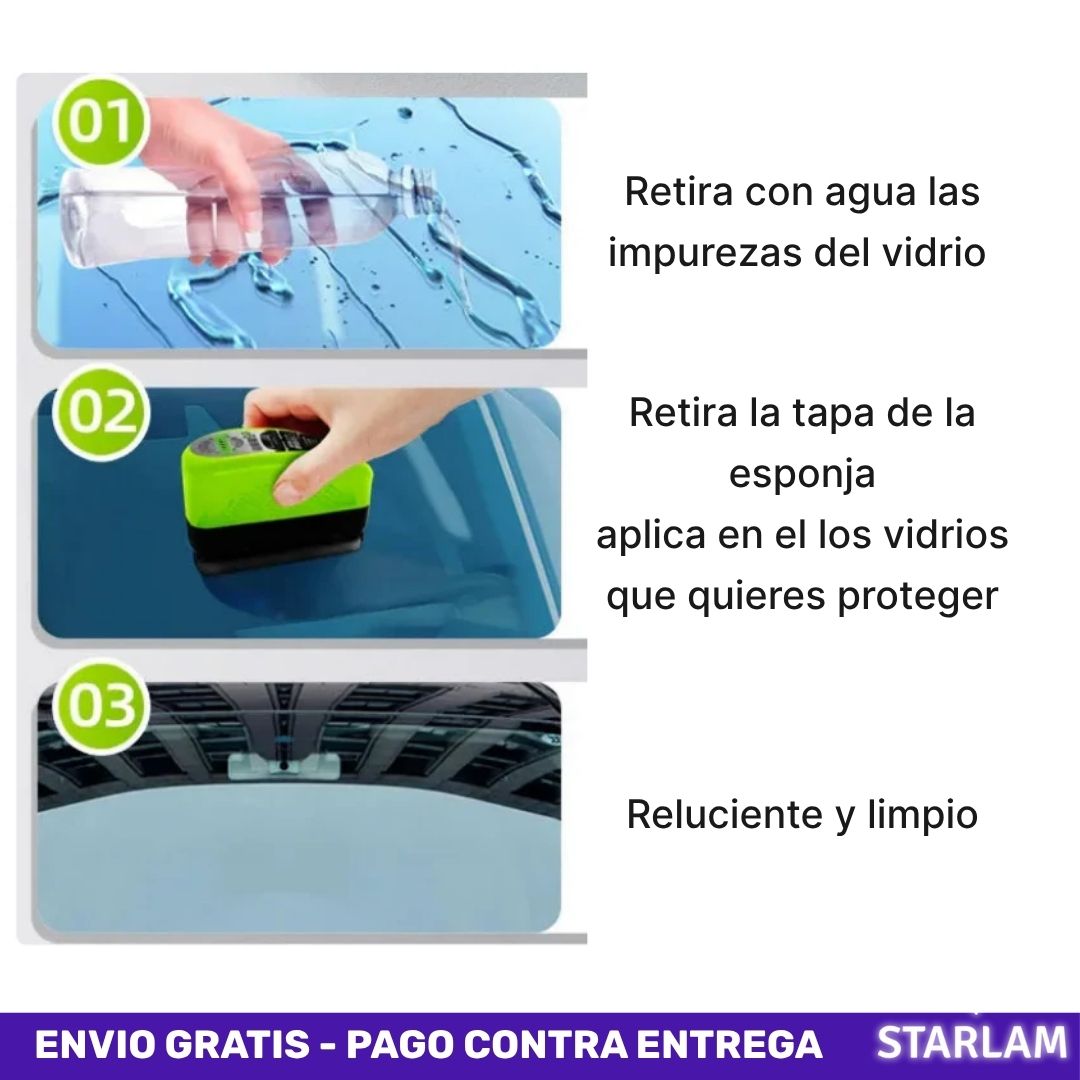 01

Retira con agua las impurezas del vidrio

02

Retira la tapa de la esponja
aplica en el los vidrios que quieres proteger

03

Reluciente y limpio

ENVIO GRATIS - PAGO CONTRA ENTREGA

STARLAM