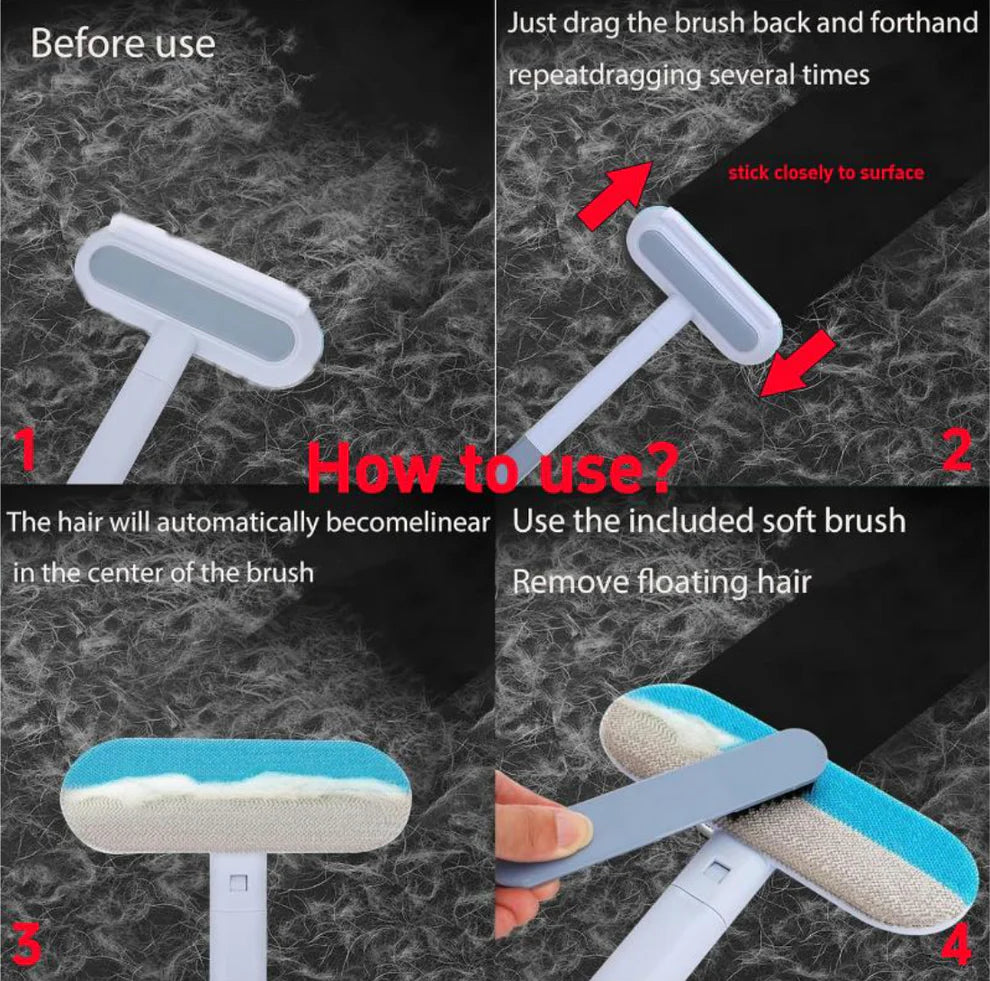 Before use

1

Just drag the brush back and forthand repeatdragging several times

stick closely to surface

2

How to use?

The hair will automatically becomelinear in the center of the brush

3

Use the included soft brush

Remove floating hair

4